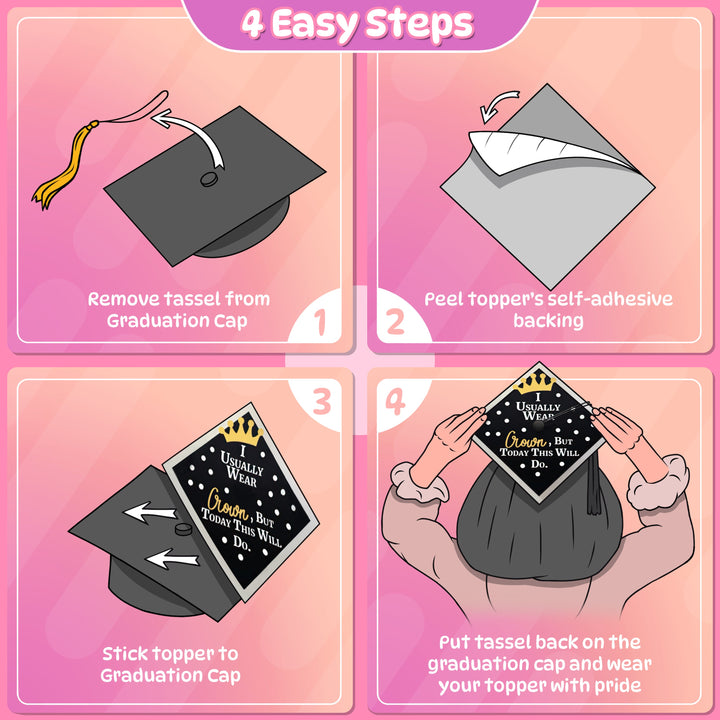 4 Easy Steps

Remove tassel from Graduation Cap

1

Peel topper's self-adhesive backing

2

3

I Usually Wear Crown, But Today This Will Do.

Stick topper to Graduation Cap

4

I Usually Wear Crown, But Today This Will Do.

Put tassel back on the graduation cap and wear your topper with pride